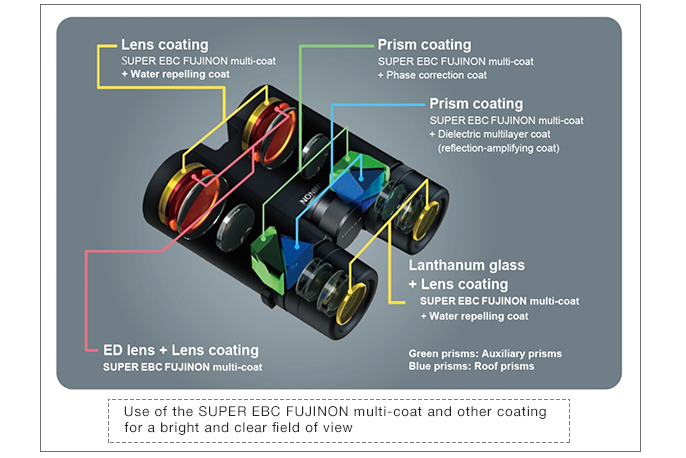 Lens coating
SUPER EBC FUJINON multi-coat
+ Water repelling coat

Prism coating
SUPER EBC FUJINON multi-coat
+ Phase correction coat

Prism coating
SUPER EBC FUJINON multi-coat
+ Dielectric multilayer coat
(reflection-amplifying coat)

FUJINON

Lanthanum glass
+ Lens coating
SUPER EBC FUJINON multi-coat
+ Water repelling coat

ED lens + Lens coating
SUPER EBC FUJINON multi-coat

Green prisms: Auxiliary prisms
Blue prisms: Roof prisms

Use of the SUPER EBC FUJINON multi-coat and other coating for a bright and clear field of view